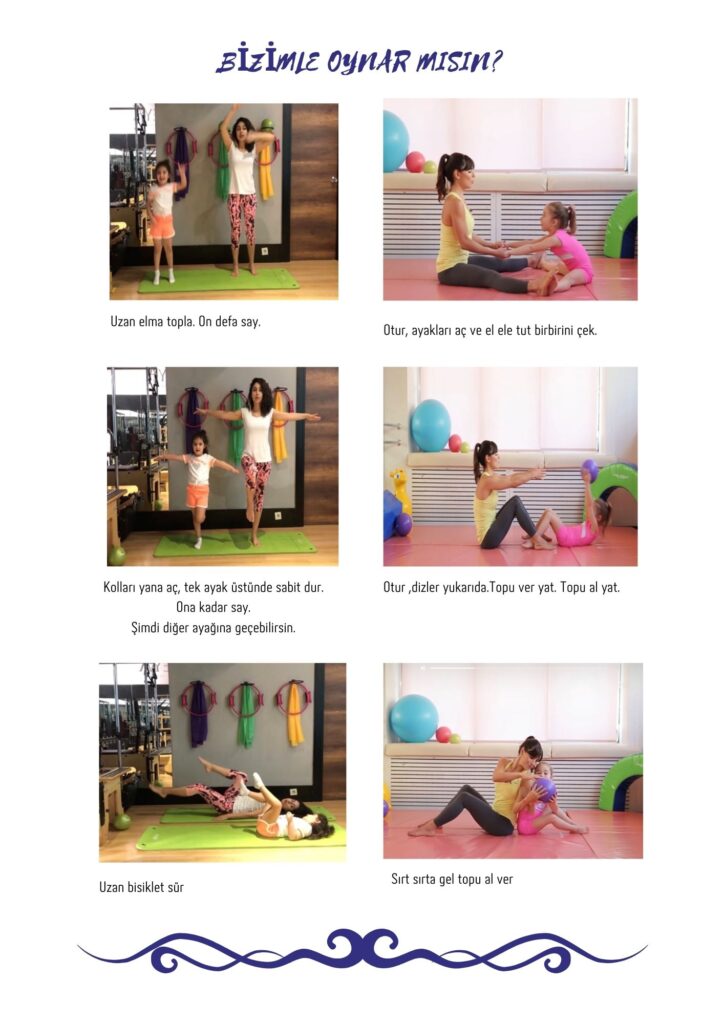 BİZİMLE OYNAR MISIN?

Uzan elma topla. On defa say.

Otur, ayakları aç ve el ele tut birbirini çek.

Kolları yana aç, tek ayak üstünde sabit dur.
Ona kadar say.
Şimdi diğer ayağına geçebilirsin.

Otur ,dizler yukarıda.Topu ver yat. Topu al yat.

Uzan bisiklet sür

Sırt sırta gel topu al ver